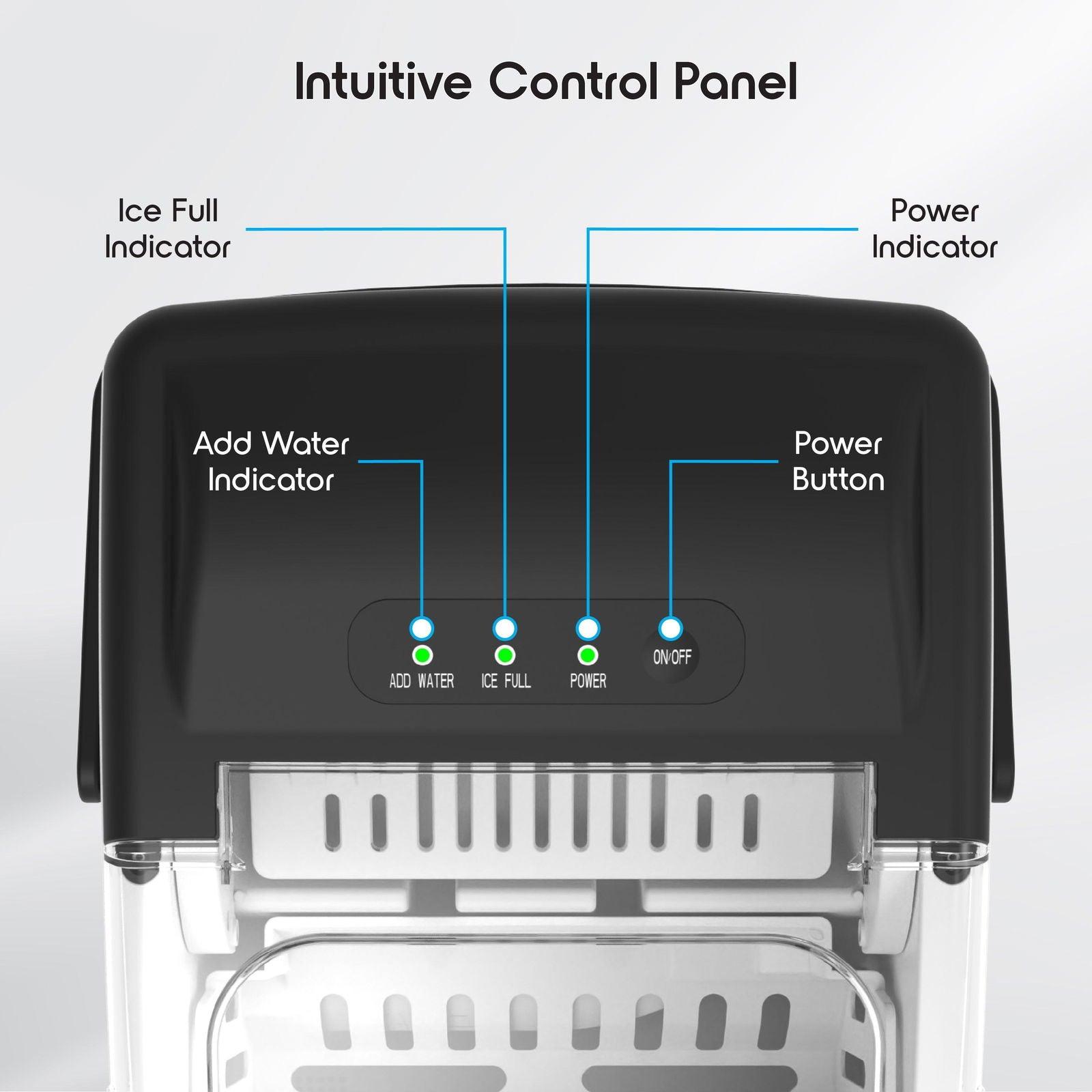 Intuitive Control Panel

Ice Full Indicator

Power Indicator

Add Water Indicator

Power Button

ADD WATER

ICE FULL

POWER

ON/OFF