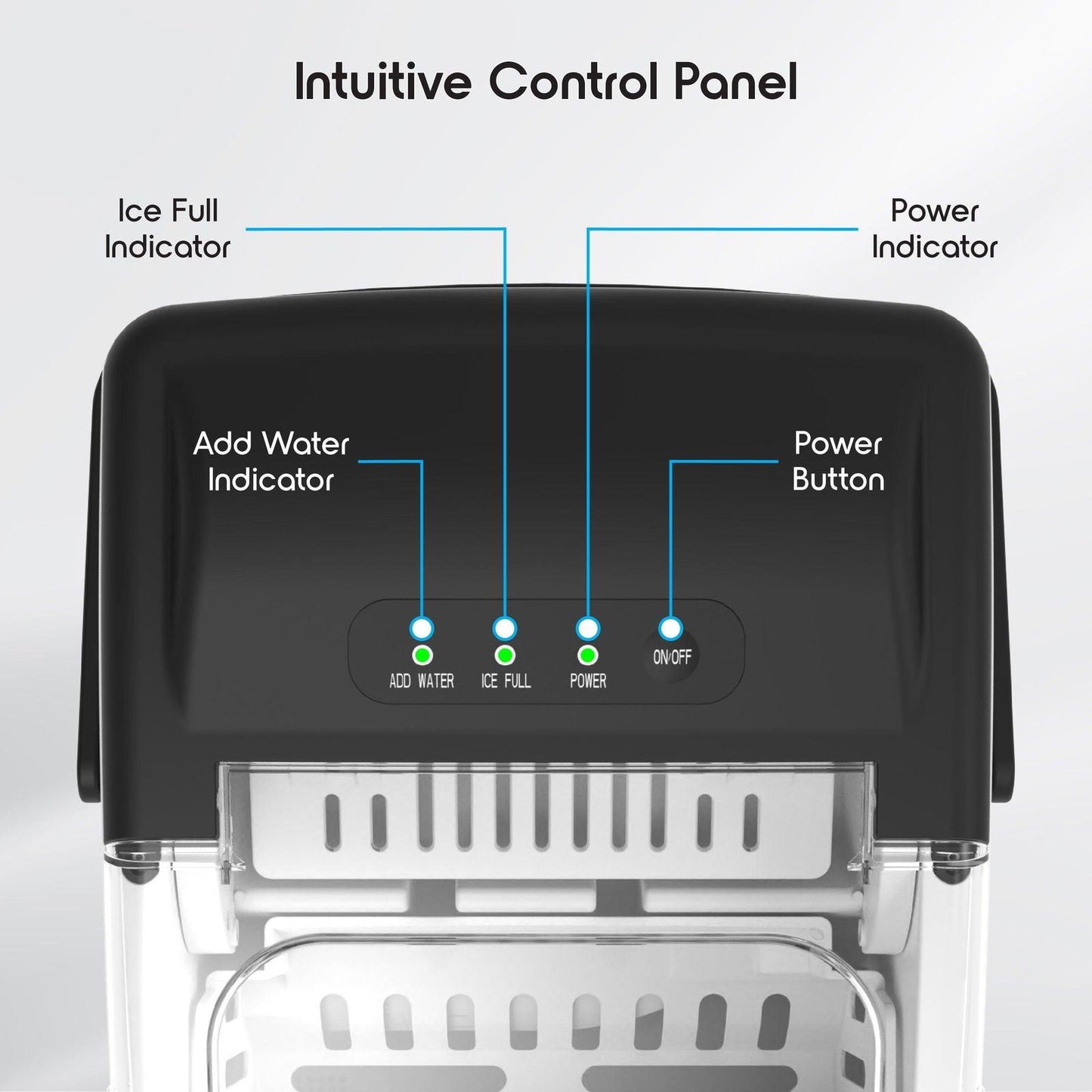 Intuitive Control Panel

Ice Full Indicator

Power Indicator

Add Water Indicator

Power Button

ADD WATER

ICE FULL

POWER

ON/OFF